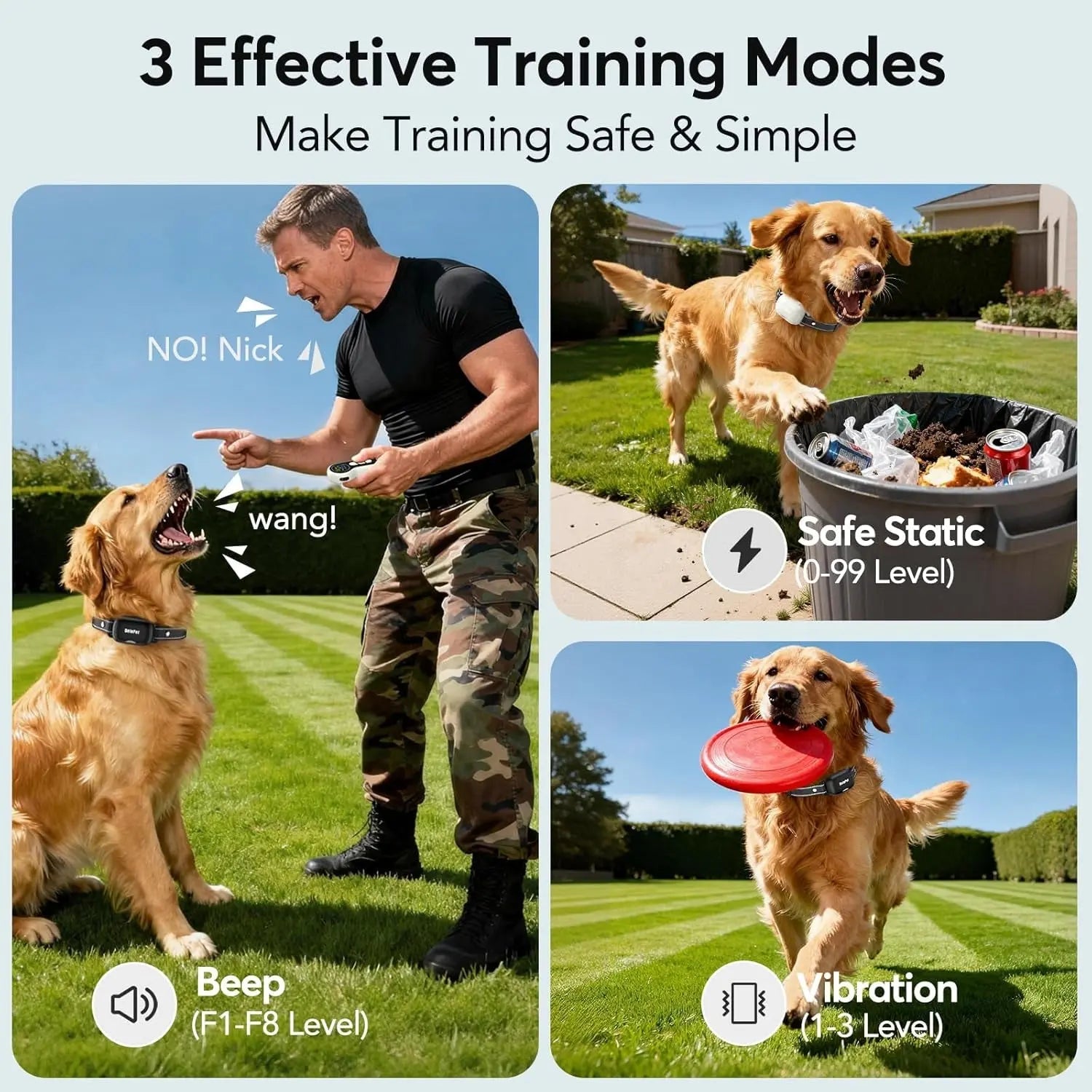 3 Effective Training Modes
Make Training Safe & Simple

NO! Nick

wang!

Beep
(F1-F8 Level)

Safe Static
(0-99 Level)

Vibration
(1-3 Level)